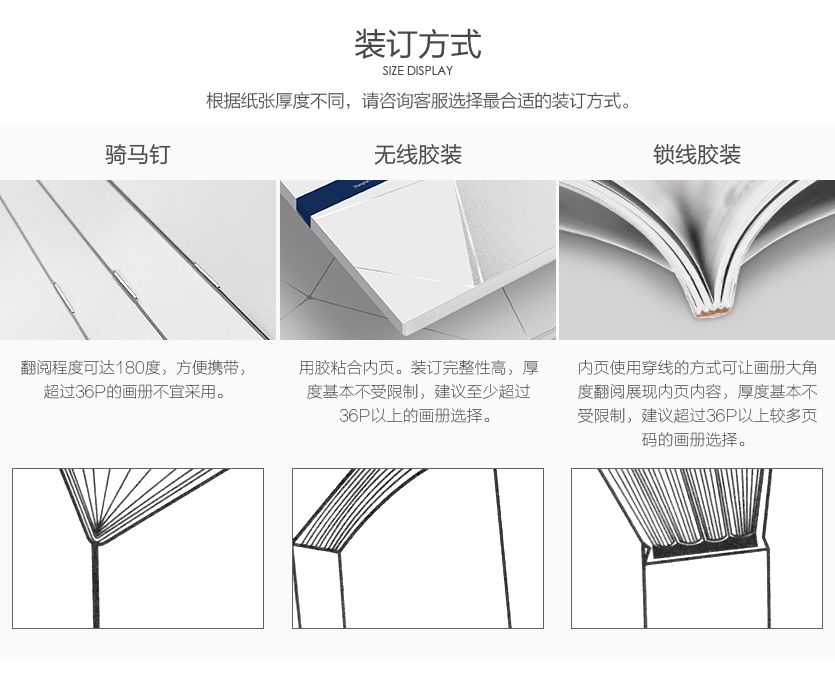 装订方式
SIZE DISPLAY
根据纸张厚度不同，请咨询客服选择最合适的装订方式。

骑马钉

翻阅程度可达180度，方便携带，超过36P的画册不宜采用。

无线胶装

用胶粘合内页。装订完整性高，厚度基本不受限制，建议至少超过36P以上的画册选择。

锁线胶装

内页使用穿线的方式可让画册大角度翻阅展现内页内容，厚度基本不受限制，建议超过36P以上较多页码的画册选择。