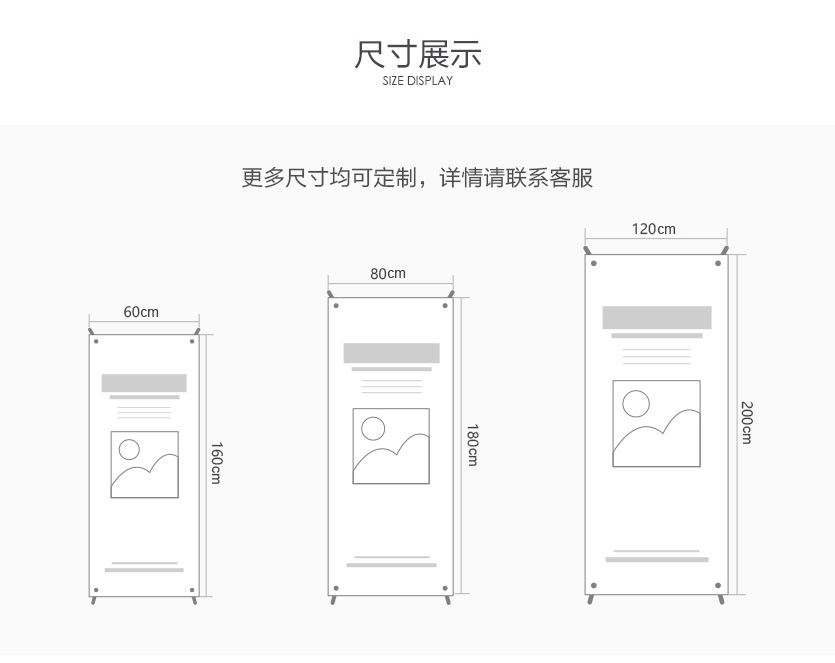 尺寸展示
SIZE DISPLAY

更多尺寸均可定制，详情请联系客服

60cm

160cm

80cm

180cm

120cm

200cm